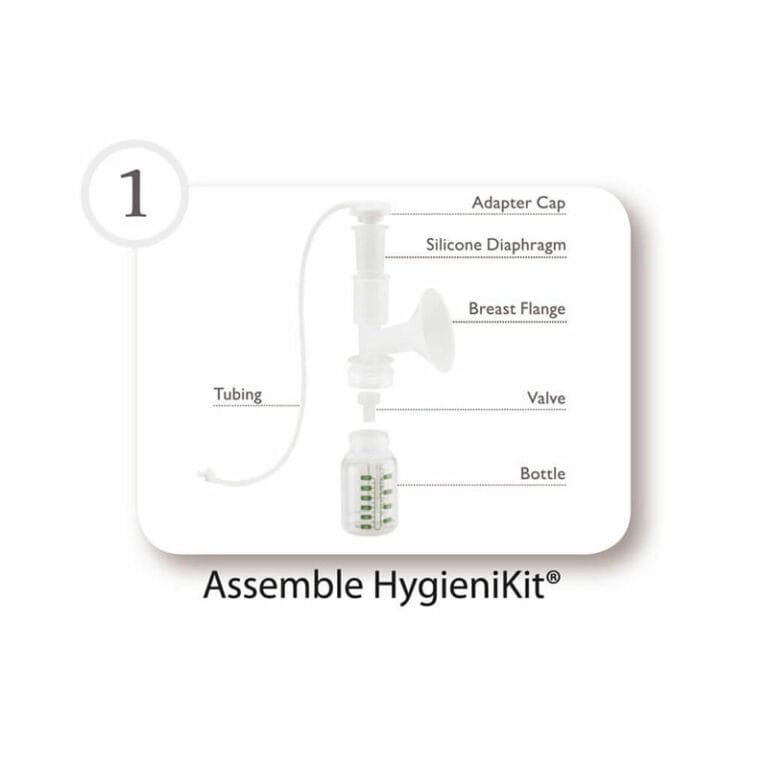 1

Adapter Cap

Silicone Diaphragm

Breast Flange

Tubing

Valve

Bottle

Assemble HygieniKit®